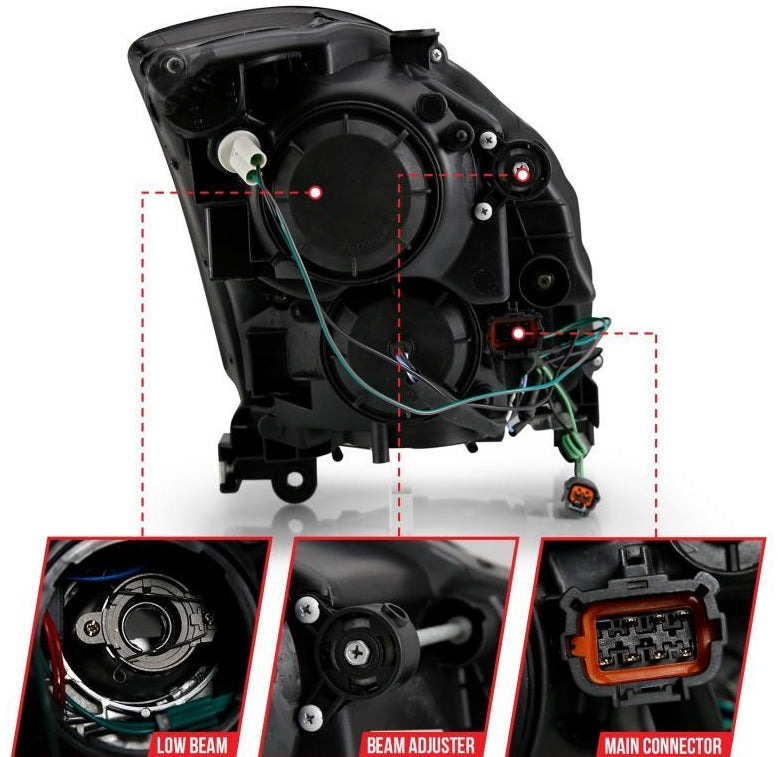 LOW BEAM
BEAM ADJUSTER
MAIN CONNECTOR